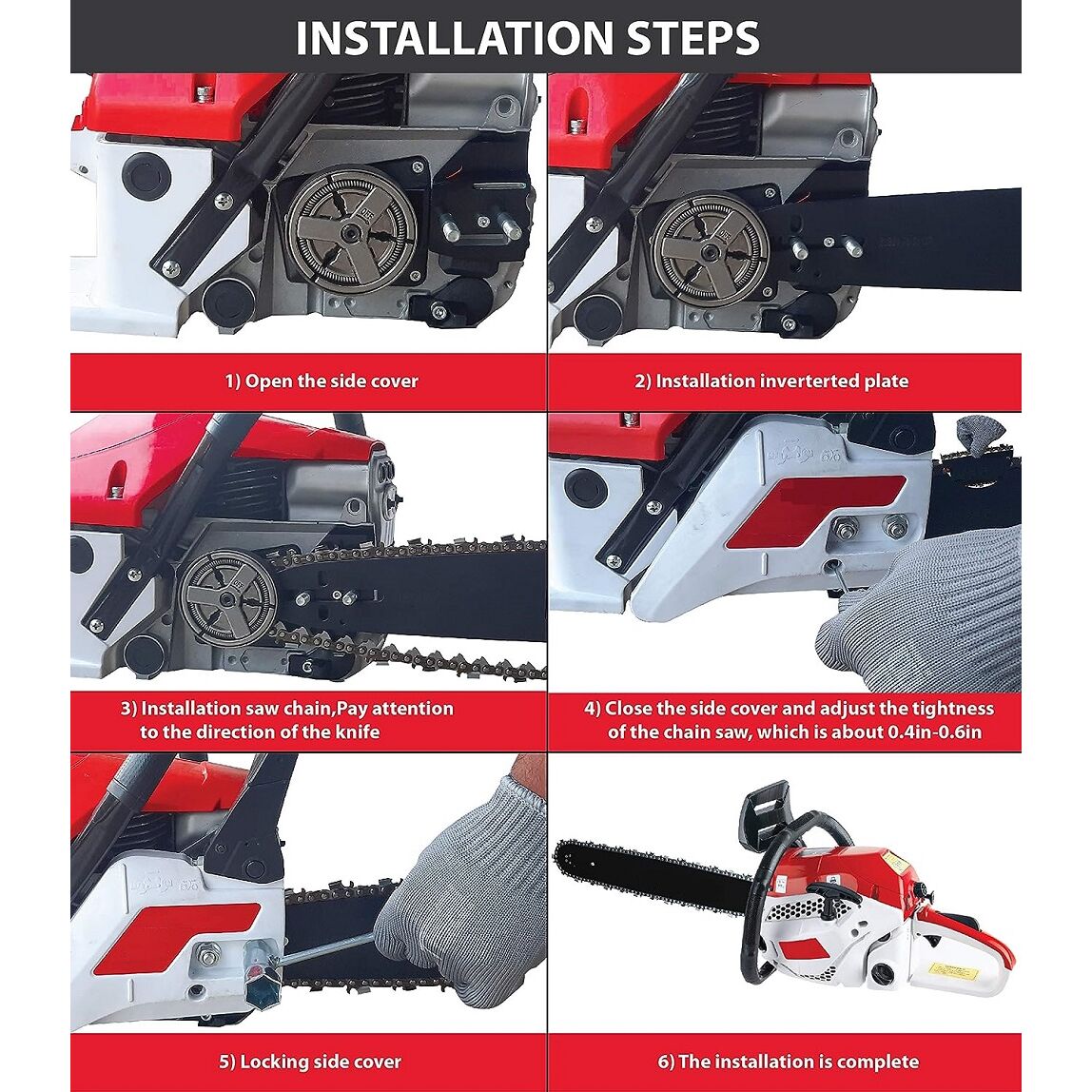 INSTALLATION STEPS

1) Open the side cover

2) Installation inverterted plate

3) Installation saw chain,Pay attention to the direction of the knife

4) Close the side cover and adjust the tightness of the chain saw, which is about 0.4in-0.6in

5) Locking side cover

6) The installation is complete