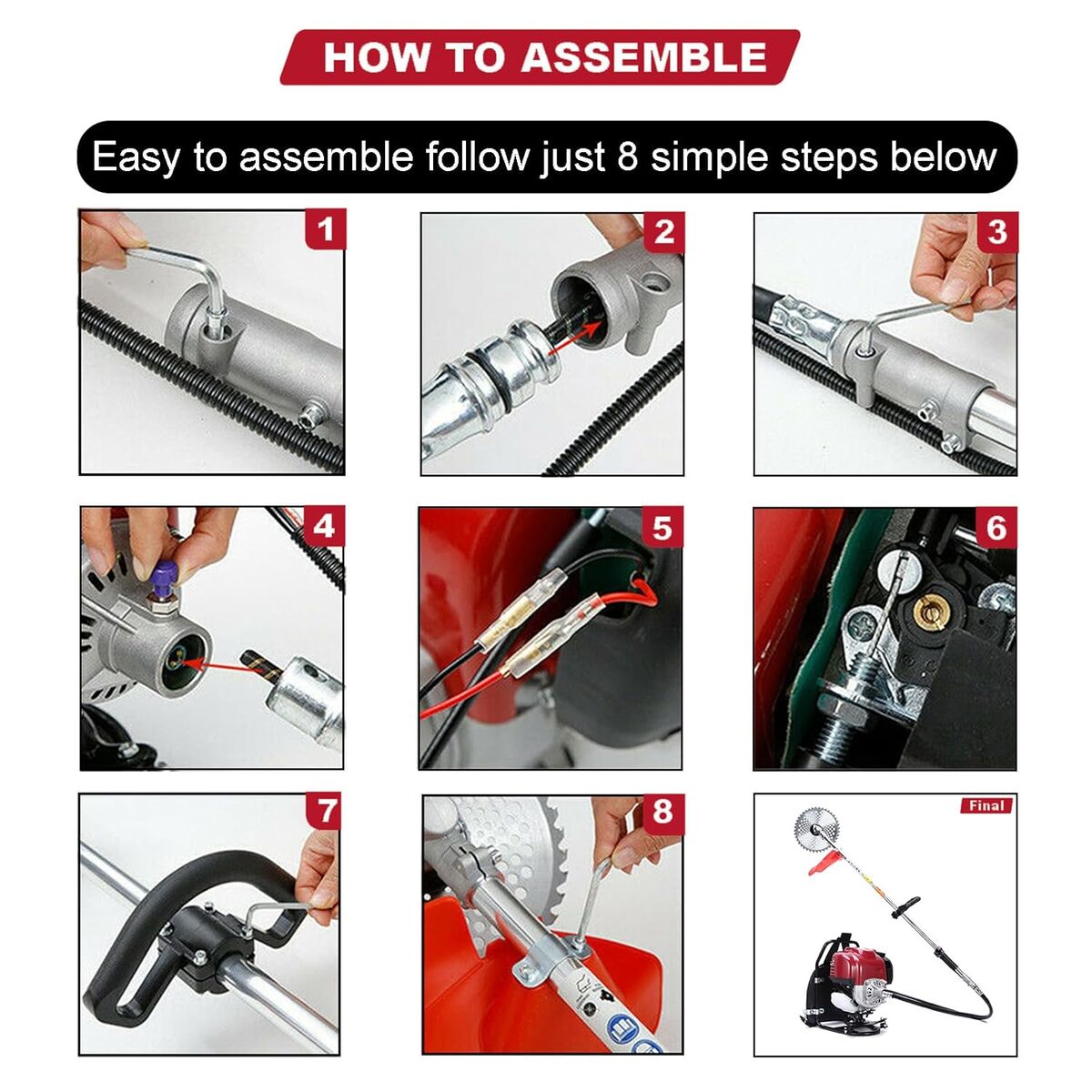 HOW TO ASSEMBLE

Easy to assemble follow just 8 simple steps below

1

2

3

4

5

6

7

8

Final